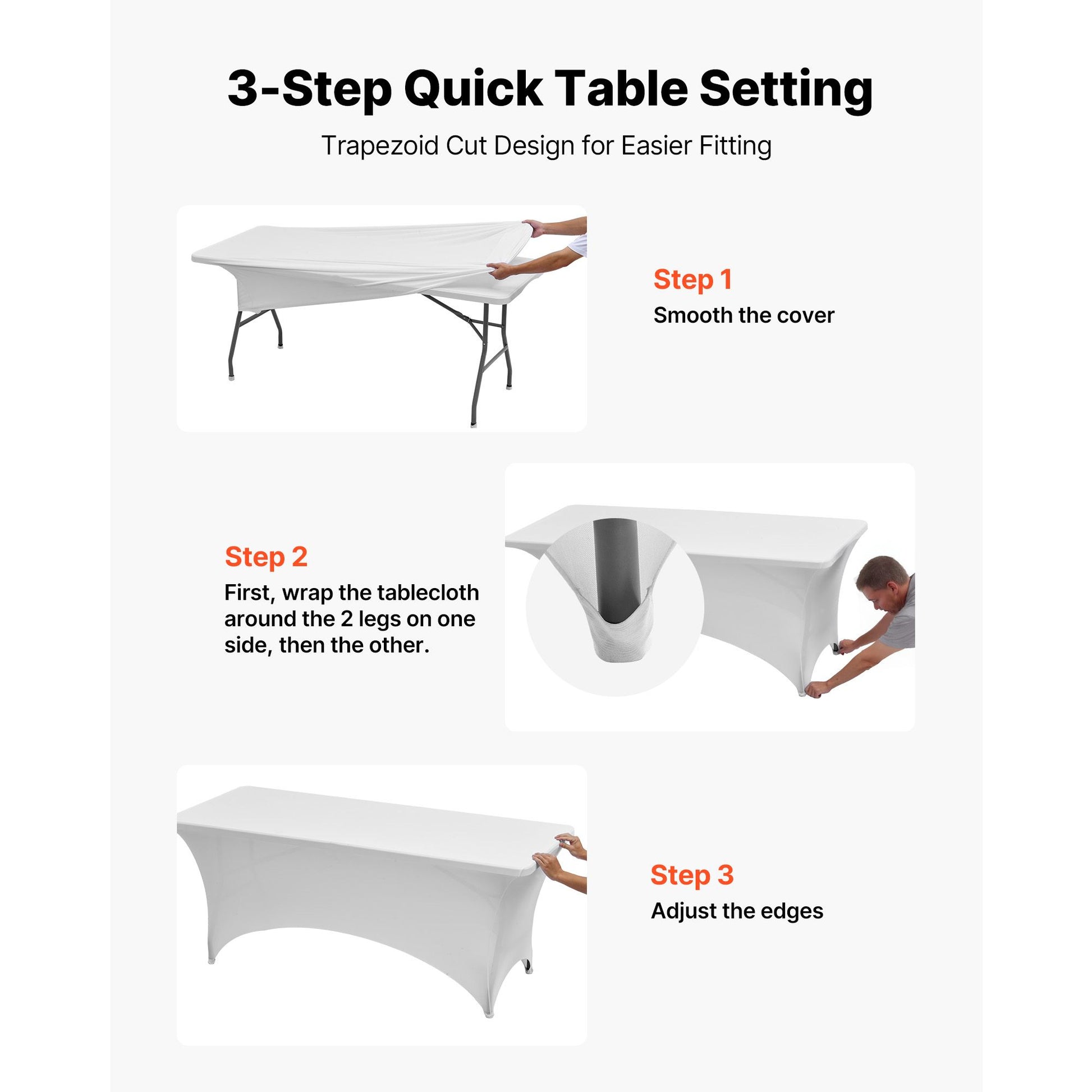 3-Step Quick Table Setting

Trapezoid Cut Design for Easier Fitting

Step 1

Smooth the cover

Step 2

First, wrap the tablecloth around the 2 legs on one side, then the other.

Step 3

Adjust the edges