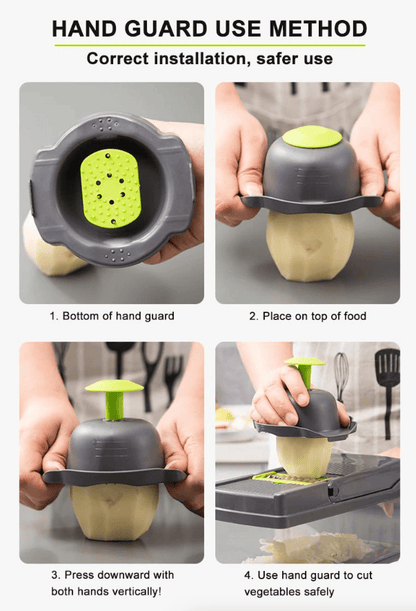 HAND GUARD USE METHOD

Correct installation, safer use

1. Bottom of hand guard

2. Place on top of food

3. Press downward with both hands vertically!

4. Use hand guard to cut vegetables safely